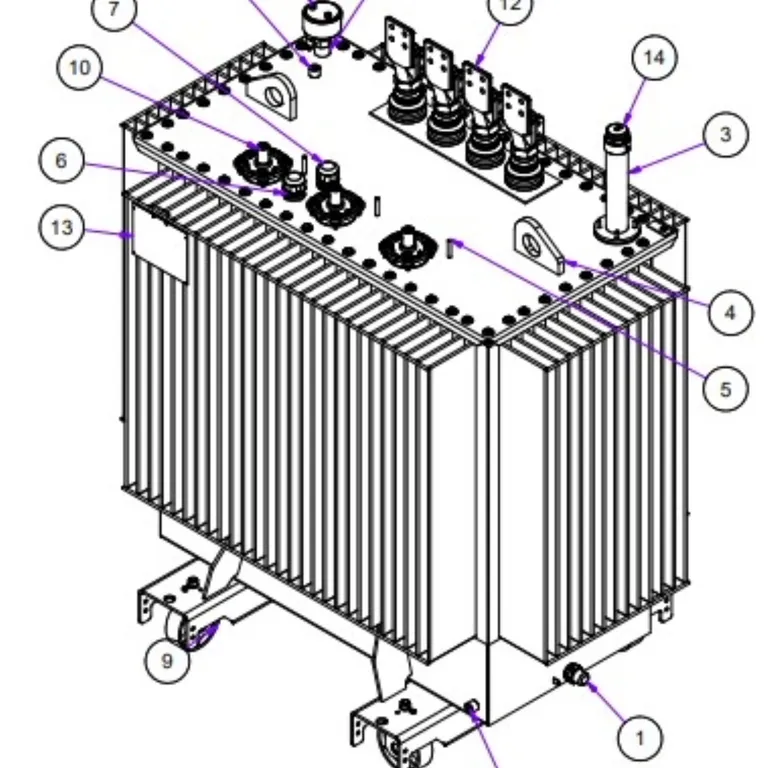 7
12
10
14
3
6
13
4
5
9
1